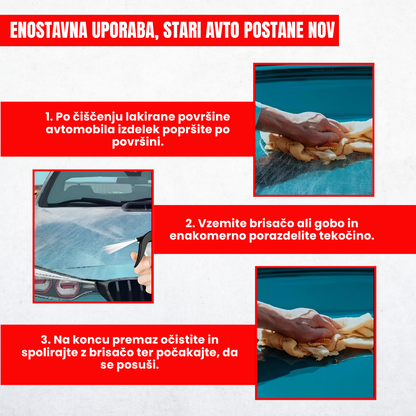 ENOSTAVNA UPORABA, STARI AVTO POSTANE NOV

1. Po čiščenju lakirane površine avtomobila izdelek popršite po površini.

2. Vzemite brisačo ali gobo in enakomerno porazdelite tekočino.

3. Na koncu premaz očistite in spolirajte z brisačo ter počakajte, da se posuši.